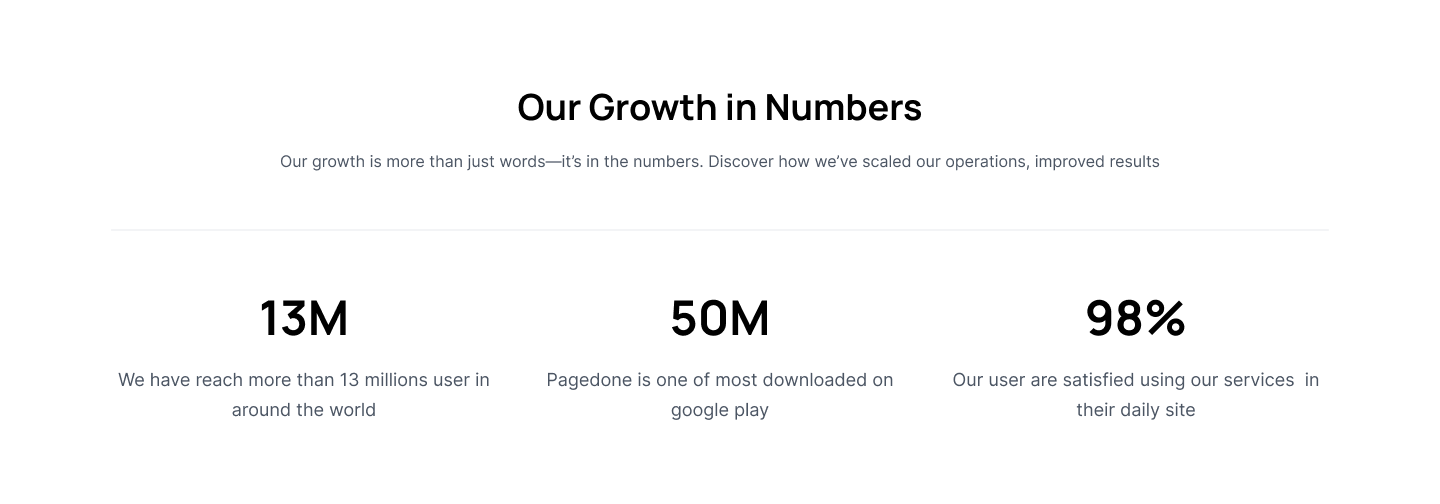 Our Growth in Numbers

Our growth is more than just words—it's in the numbers. Discover how we've scaled our operations, improved results

13M

We have reach more than 13 millions user in around the world

50M

Pagedone is one of most downloaded on google play

98%

Our user are satisfied using our services in their daily site