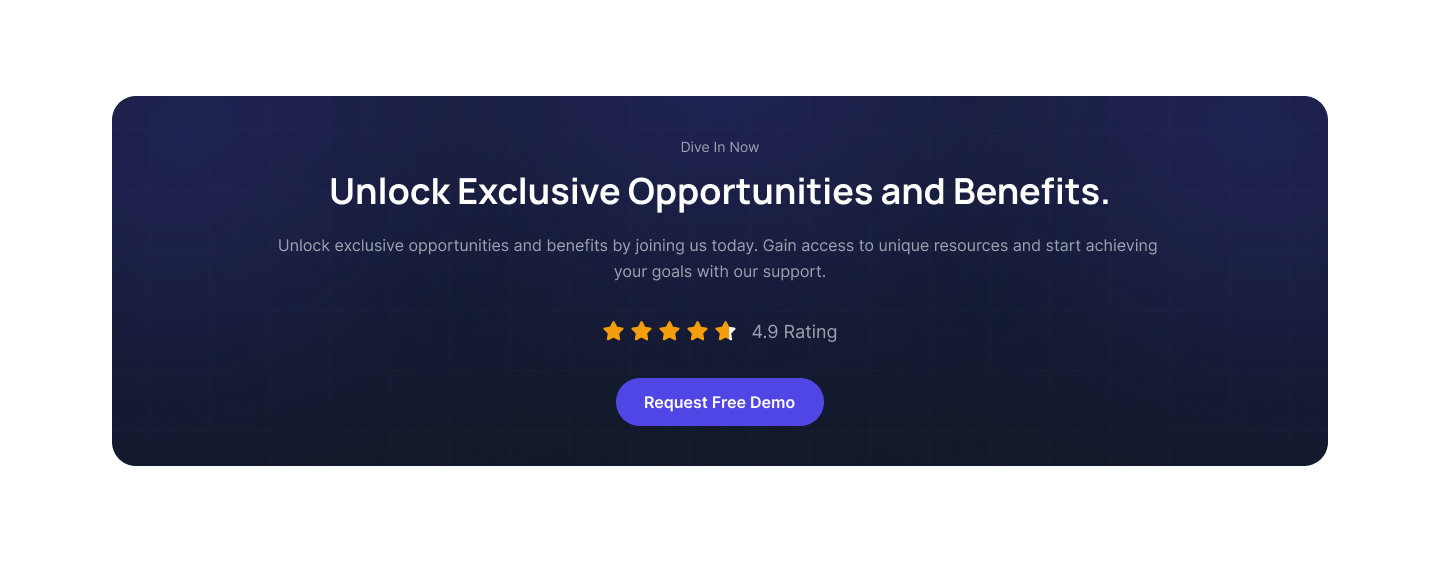 Dive In Now

Unlock Exclusive Opportunities and Benefits.

Unlock exclusive opportunities and benefits by joining us today. Gain access to unique resources and start achieving your goals with our support.

4.9 Rating

Request Free Demo